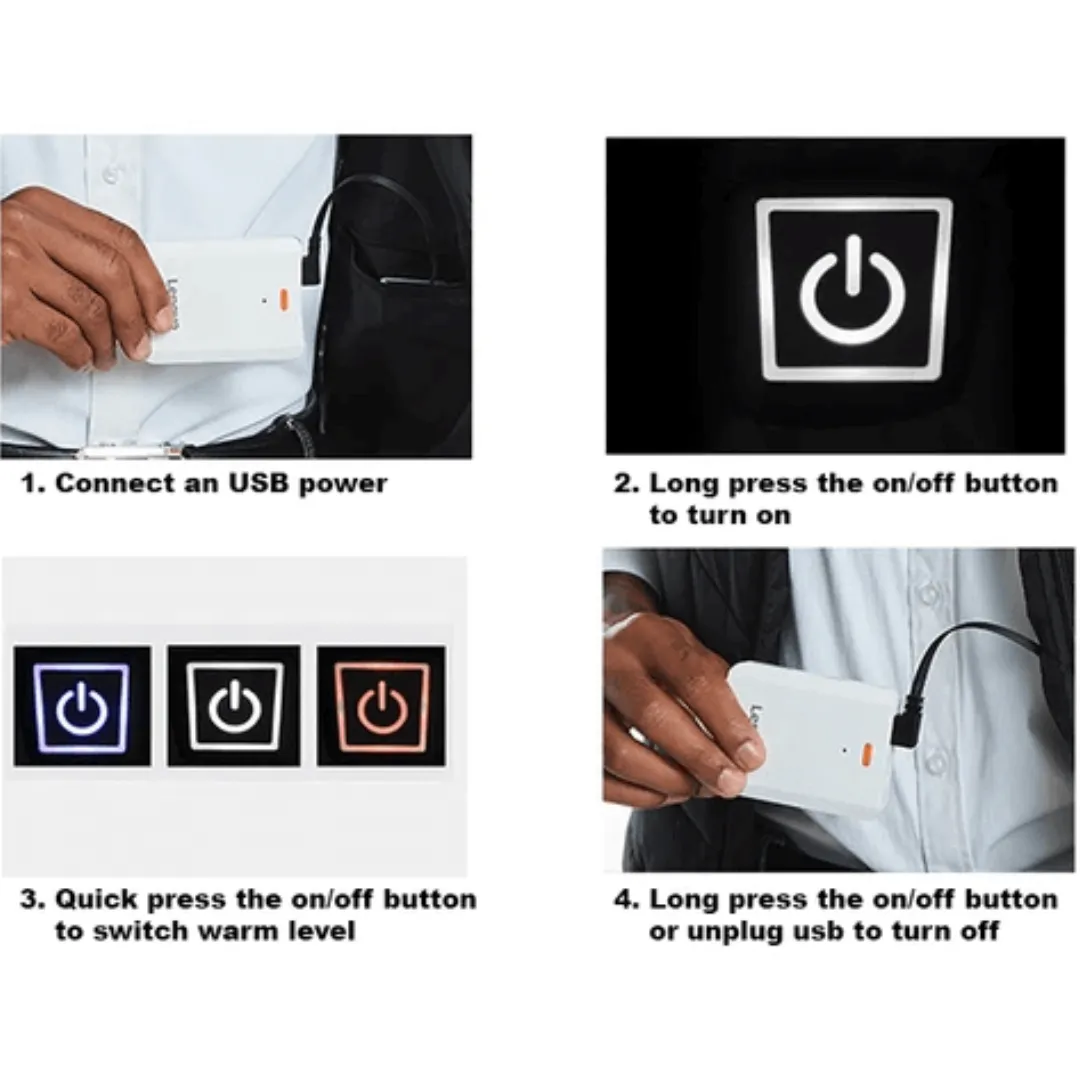 1. Connect an USB power

2. Long press the on/off button to turn on

3. Quick press the on/off button to switch warm level

4. Long press the on/off button or unplug usb to turn off